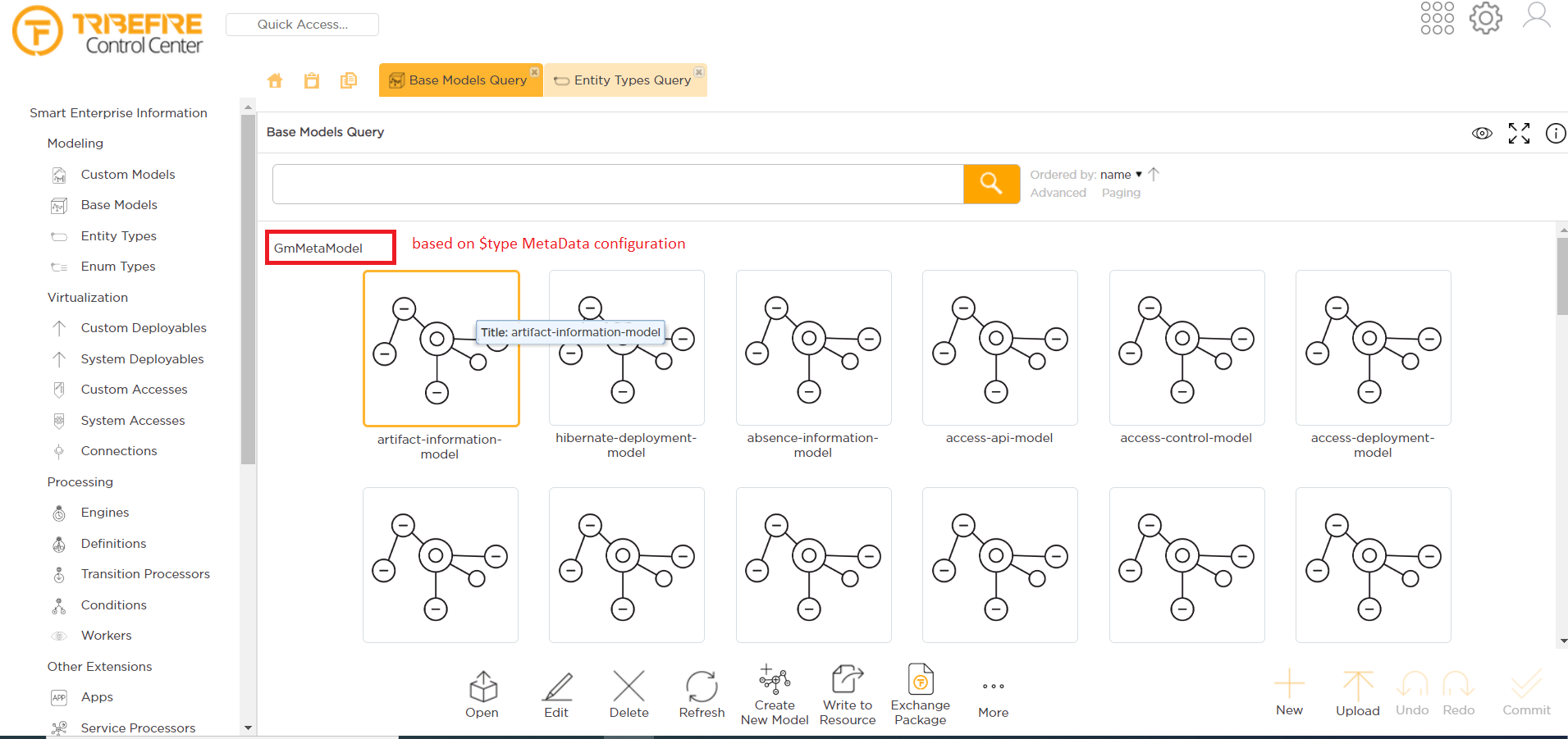 TRIBEFIRE Control Center

Quick Access...

Base Models Query

Entity Types Query

Smart Enterprise Information

Modeling

Custom Models

Base Models

Entity Types

Enum Types

Virtualization

Custom Deployables

System Deployables

Custom Accesses

System Accesses

Connections

Processing

Engines

Definitions

Transition Processors

Conditions

Workers

Other Extensions

Apps

Service Processors

Base Models Query

Ordered by: name

Advanced Paging

GmMetaModel

based on $type MetaData configuration

Title: artifact-information-model

artifact-information-model

hibernate-deployment-model

absence-information-model

access-api-model

access-control-model

access-deployment-model

Open

Edit

Delete

Refresh

Create New Model

Write to Resource

Exchange Package

More

New

Upload

Undo

Redo

Commit